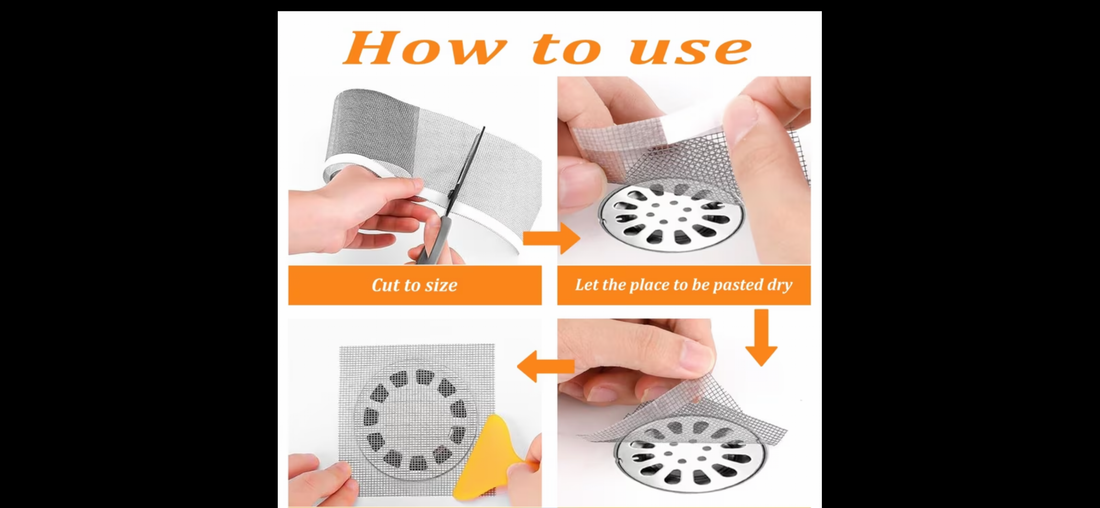 How to use

Cut to size

Let the place to be pasted dry